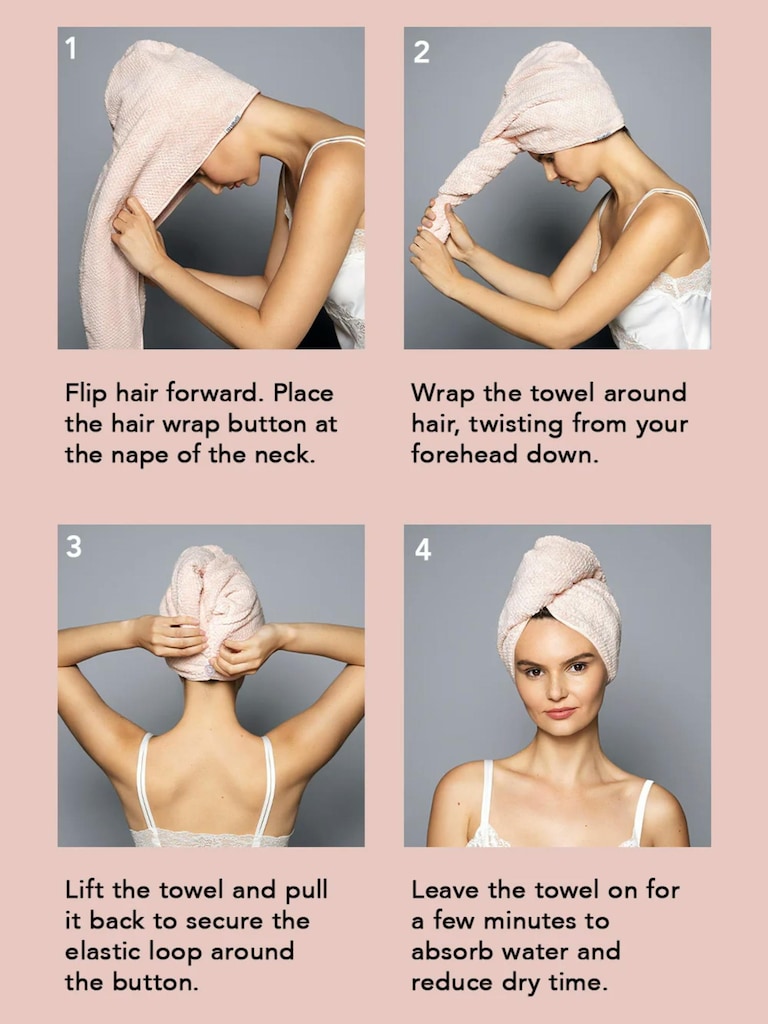 1

Flip hair forward. Place the hair wrap button at the nape of the neck.

2

Wrap the towel around hair, twisting from your forehead down.

3

Lift the towel and pull it back to secure the elastic loop around the button.

4

Leave the towel on for a few minutes to absorb water and reduce dry time.